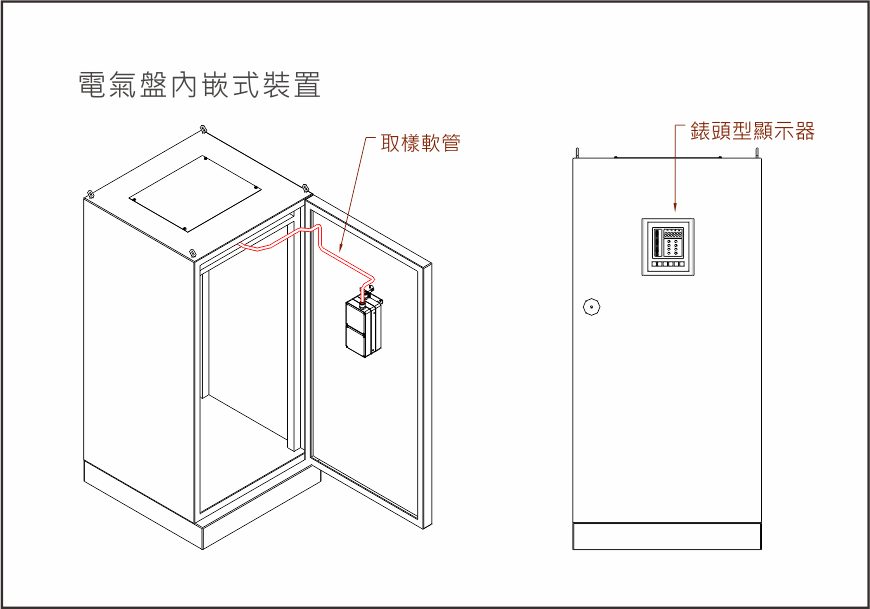 電氣盤內嵌式裝置

取樣軟管

錶頭型顯示器