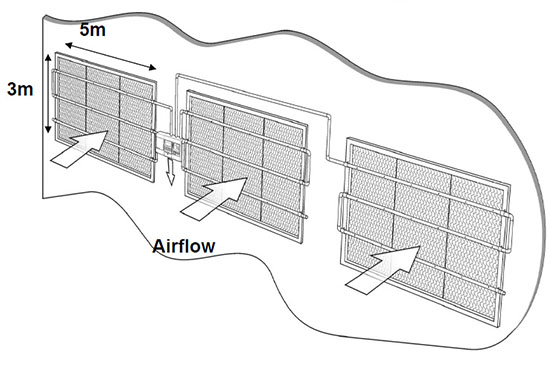 5m
3m
Airflow